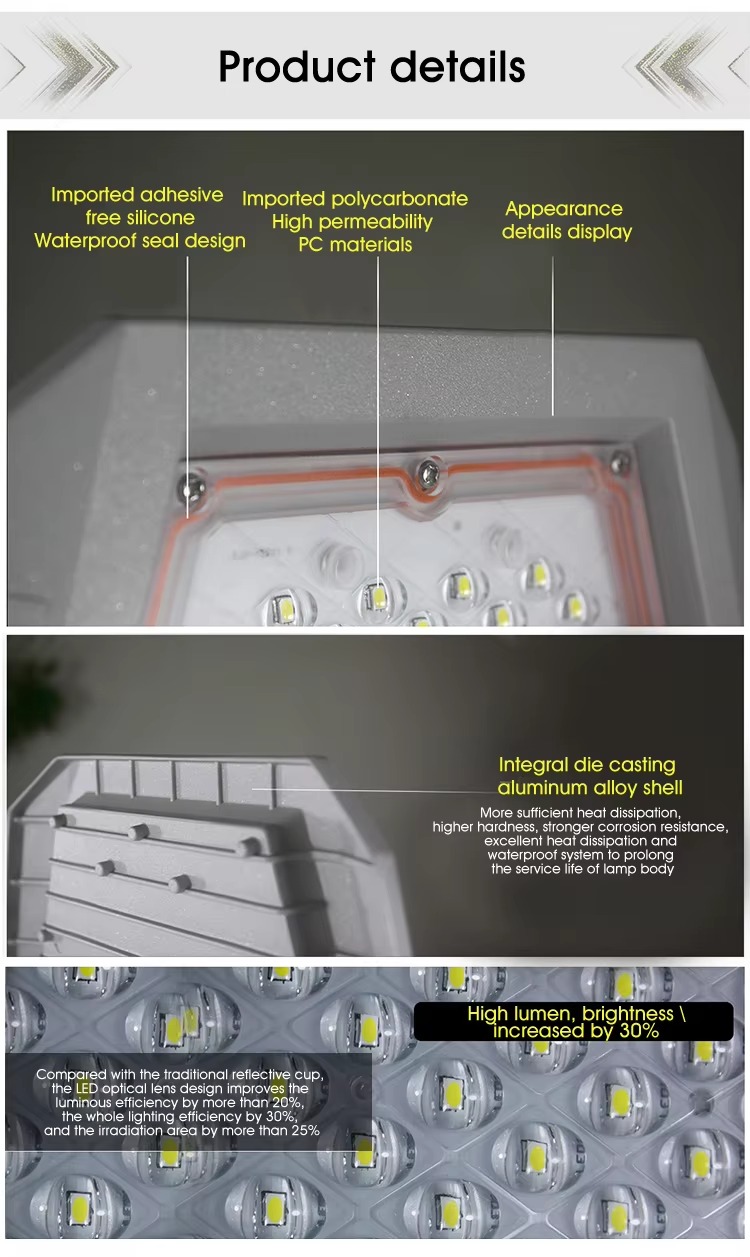 Product details

Imported adhesive free silicone Waterproof seal design

Imported polycarbonate High permeability PC materials

Appearance details display

Integral die casting aluminum alloy shell

More sufficient heat dissipation, higher hardness, stronger corrosion resistance, excellent heat dissipation and waterproof system to prolong the service life of lamp body

High lumen, brightness \ increased by 30%

Compared with the traditional reflective cup, the LED optical lens design improves the luminous efficiency by more than 20%, the whole lighting efficiency by 30%, and the irradiation area by more than 25%